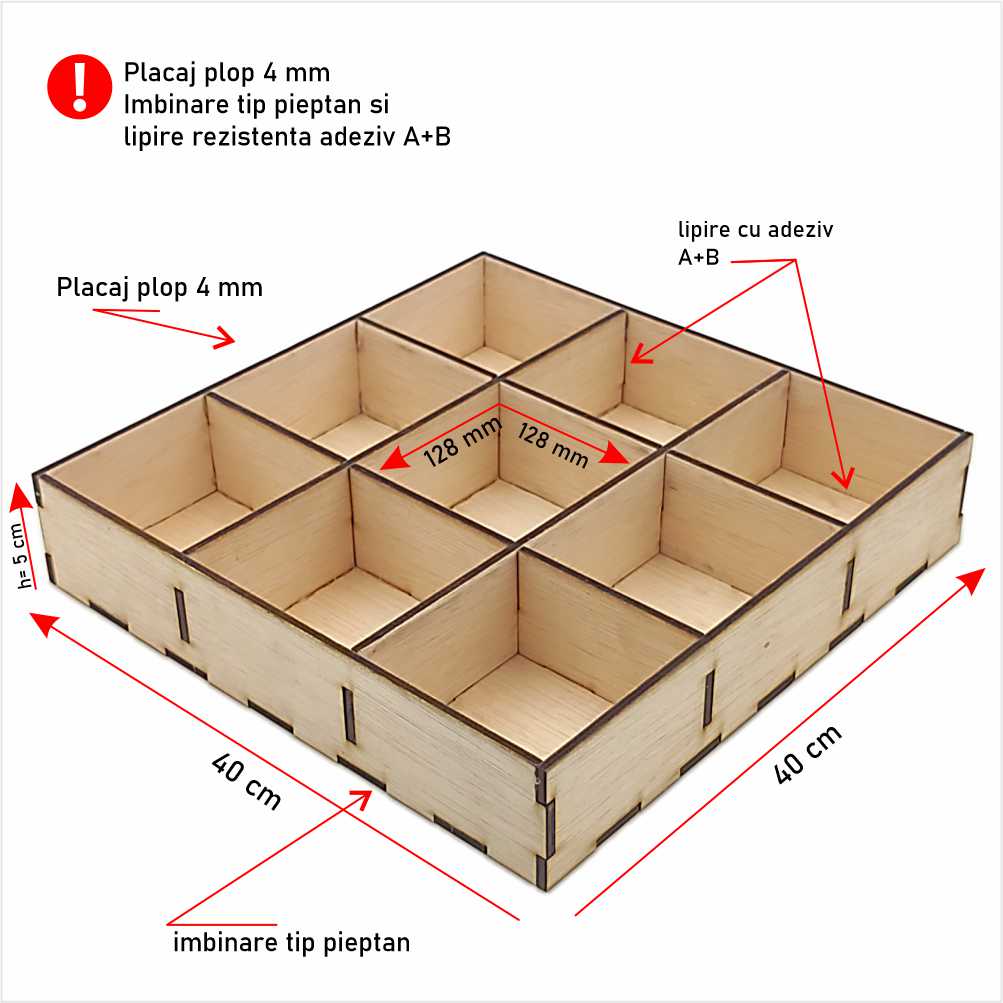 !
Placaj plop 4 mm
Imbinare tip pieptan si
lipire rezistenta adeziv A+B

Placaj plop 4 mm

lipire cu adeziv
A+B

128 mm
128 mm

h= 5 cm

40 cm

40 cm

imbinare tip pieptan