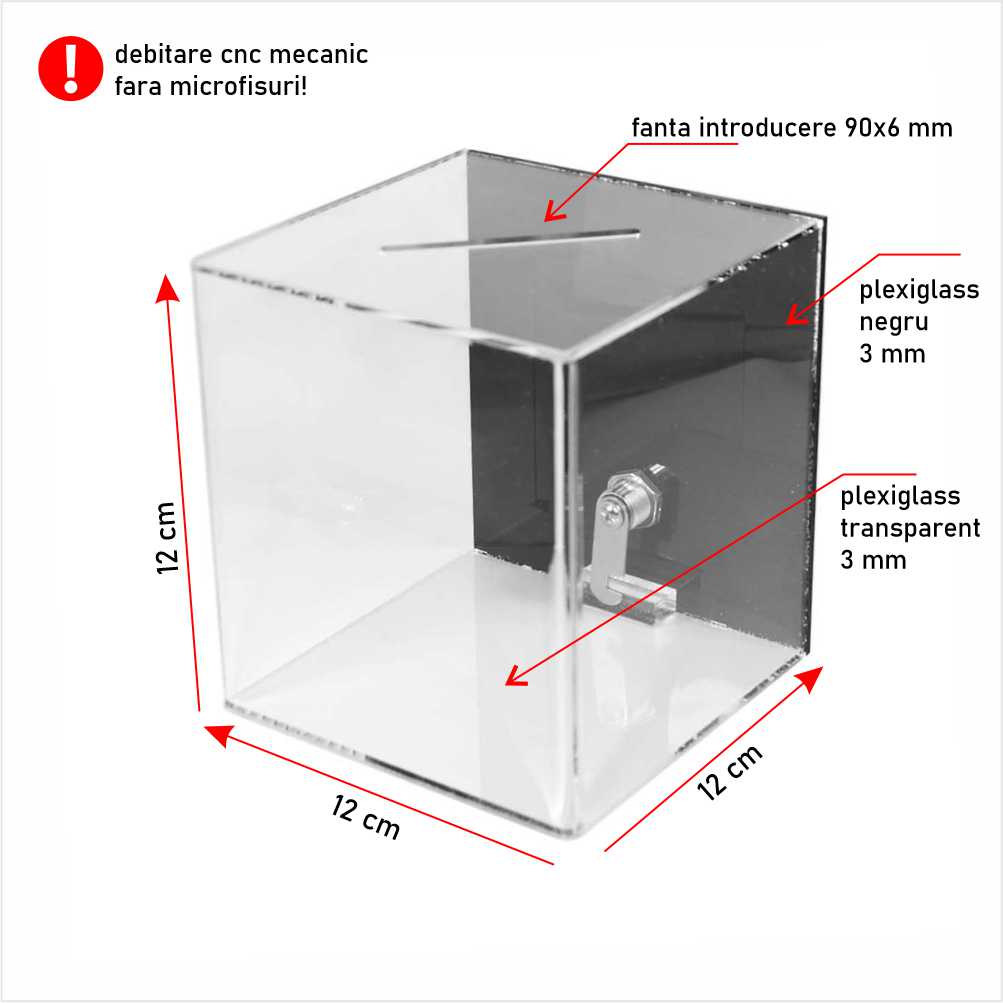 !
debitare cnc mecanic
fara microfisuri!

fanta introducere 90x6 mm

plexiglass
negru
3 mm

plexiglass
transparent
3 mm

12 cm

12 cm

12 cm