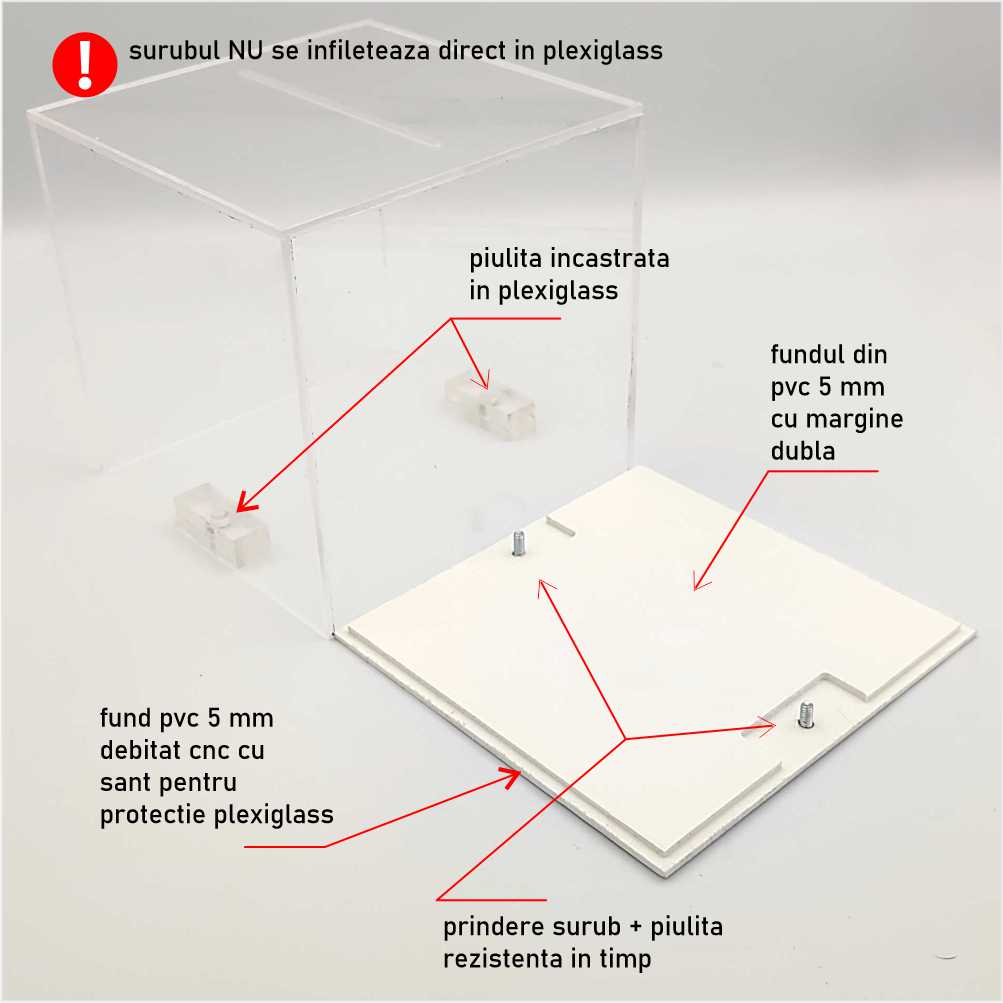 !
surubul NU se infileteaza direct in plexiglass

piulita incastrata
in plexiglass

fundul din
pvc 5 mm
cu margine
dubla

fund pvc 5 mm
debitat cnc cu
sant pentru
protectie plexiglass

prindere surub + piulita
rezistenta in timp