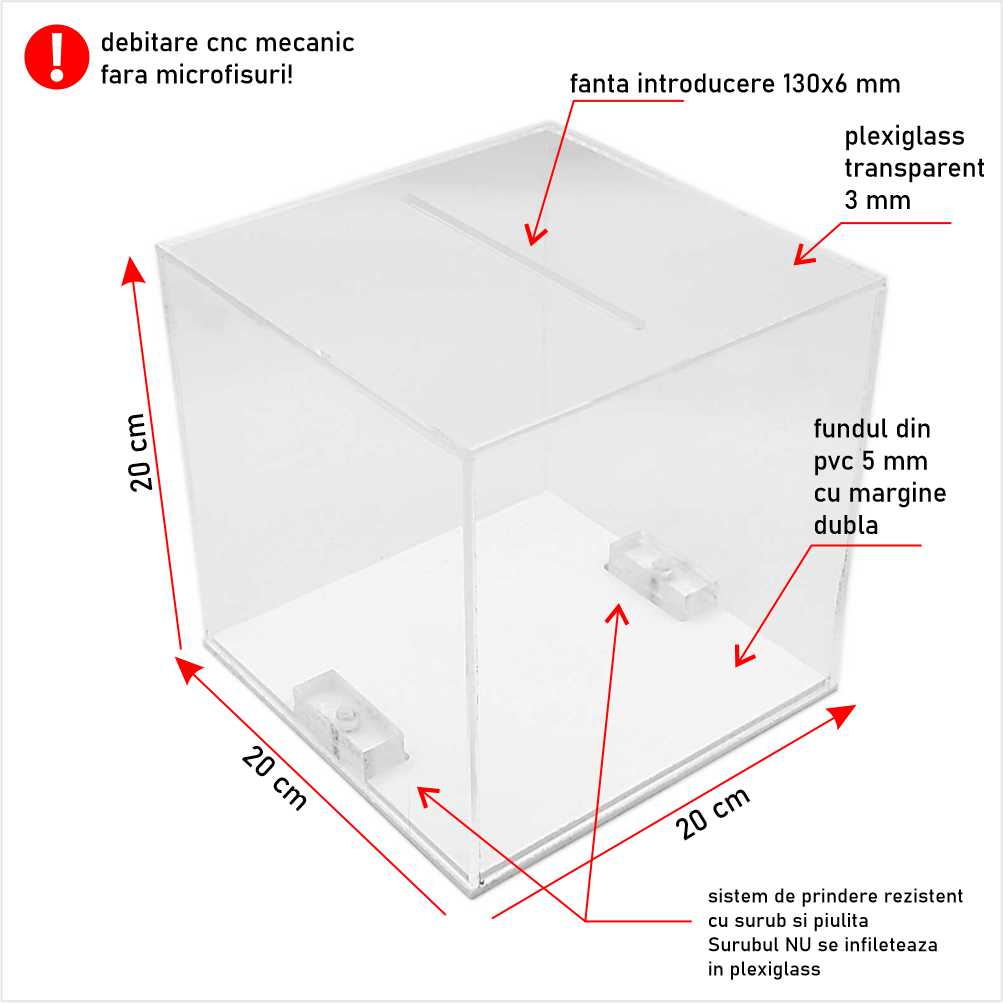 !

debitare cnc mecanic
fara microfisuri!

fanta introducere 130x6 mm

plexiglass
transparent
3 mm

20 cm

fundul din
pvc 5 mm
cu margine
dubla

20 cm

20 cm

sistem de prindere rezistent
cu surub si piulita
Surubul NU se infileteaza
in plexiglass