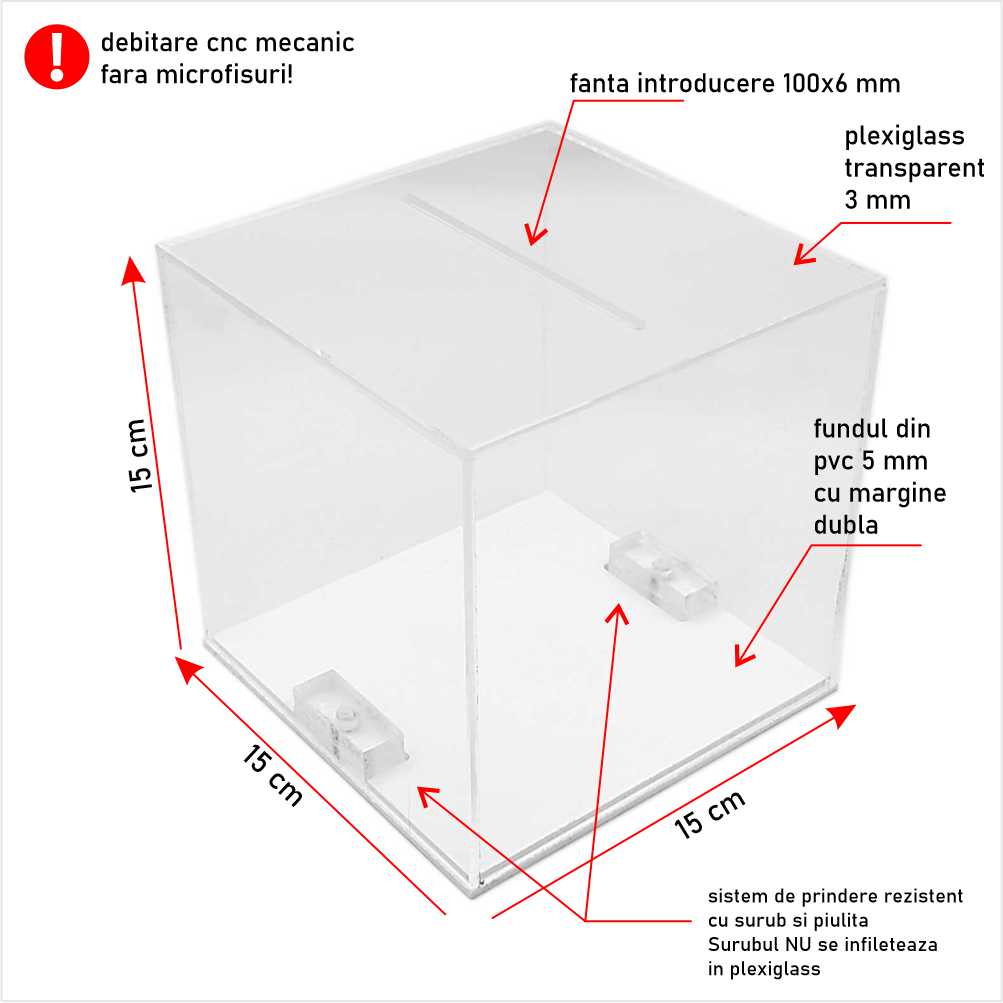 !

debitare cnc mecanic
fara microfisuri!

fanta introducere 100x6 mm

plexiglass
transparent
3 mm

15 cm

fundul din
pvc 5 mm
cu margine
dubla

15 cm

15 cm

sistem de prindere rezistent
cu surub si piulita
Surubul NU se infileteaza
in plexiglass